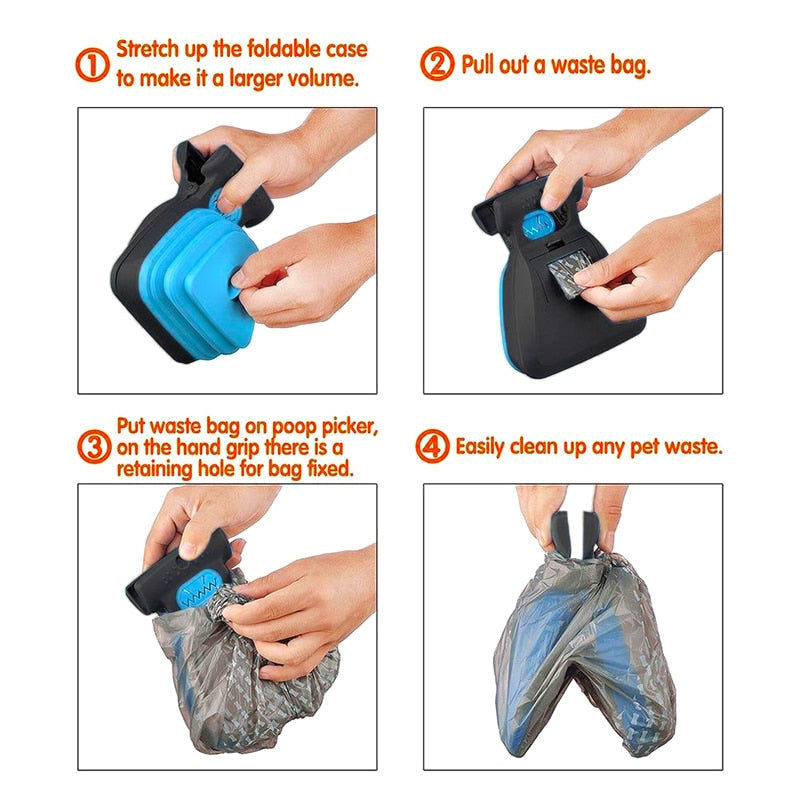 ① Stretch up the foldable case to make it a larger volume.

② Pull out a waste bag.

③ Put waste bag on poop picker, on the hand grip there is a retaining hole for bag fixed.

④ Easily clean up any pet waste.